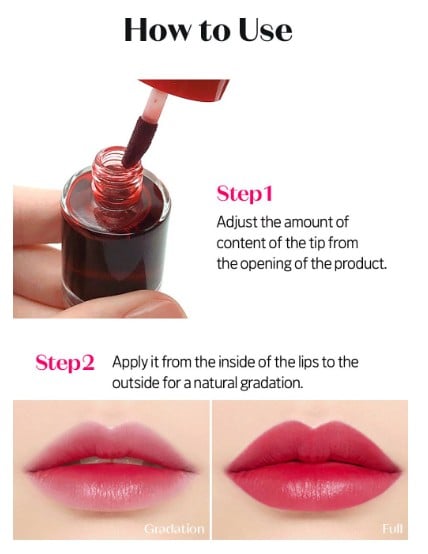 How to Use

Step1
Adjust the amount of content of the tip from the opening of the product.

Step2 Apply it from the inside of the lips to the outside for a natural gradation.

Gradation

Full