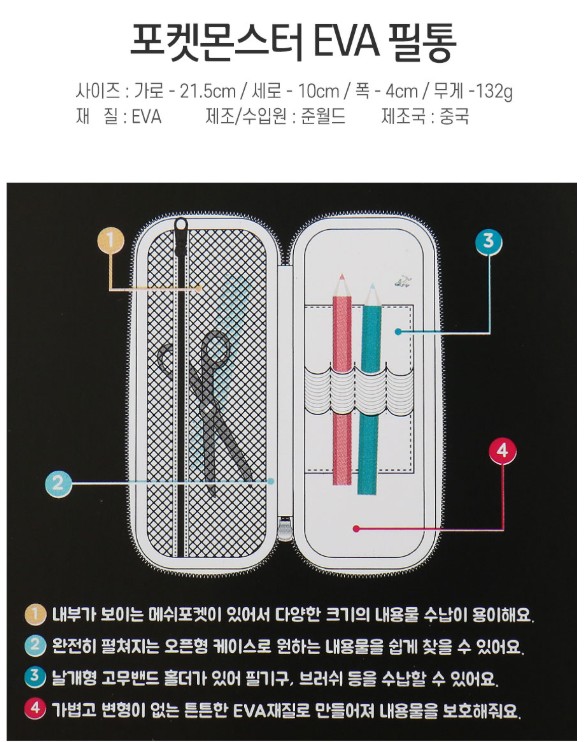 포켓몬스터 EVA 필통

사이즈 : 가로 - 21.5cm / 세로 - 10cm / 폭 - 4cm / 무게 -132g
재 질 : EVA 제조/수입원 : 준월드 제조국 : 중국

1

3

2

4

1 내부가 보이는 메쉬포켓이 있어서 다양한 크기의 내용물 수납이 용이해요.
2 완전히 펼쳐지는 오픈형 케이스로 원하는 내용물을 쉽게 찾을 수 있어요.
3 날개형 고무밴드 홀더가 있어 필기구, 브러쉬 등을 수납할 수 있어요.
4 가볍고 변형이 없는 튼튼한 EVA재질로 만들어져 내용물을 보호해줘요.