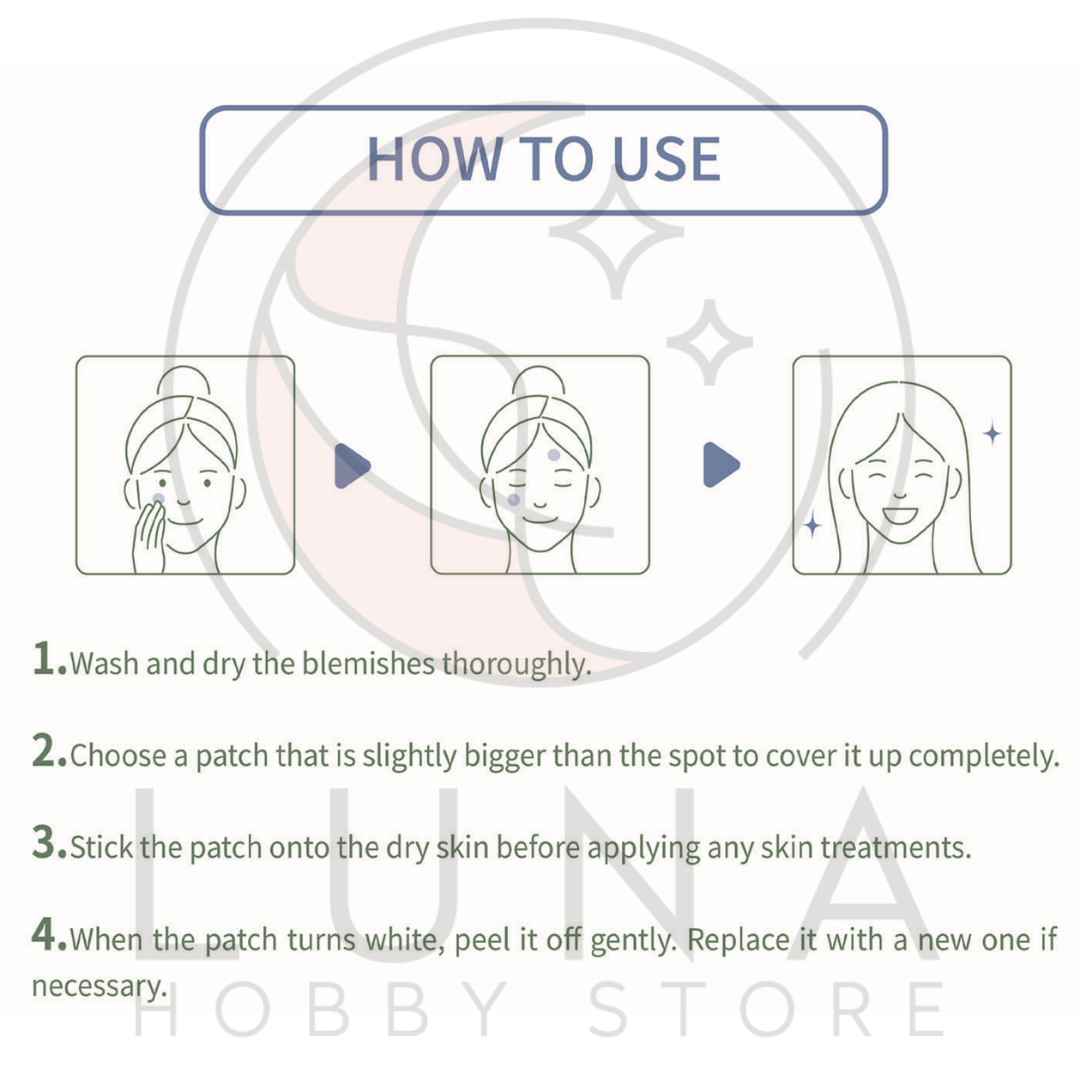 HOW TO USE

1.Wash and dry the blemishes thoroughly.

2.Choose a patch that is slightly bigger than the spot to cover it up completely.

3.Stick the patch onto the dry skin before applying any skin treatments.

4.When the patch turns white, peel it off gently. Replace it with a new one if necessary.

LUNA
HOBBY STORE