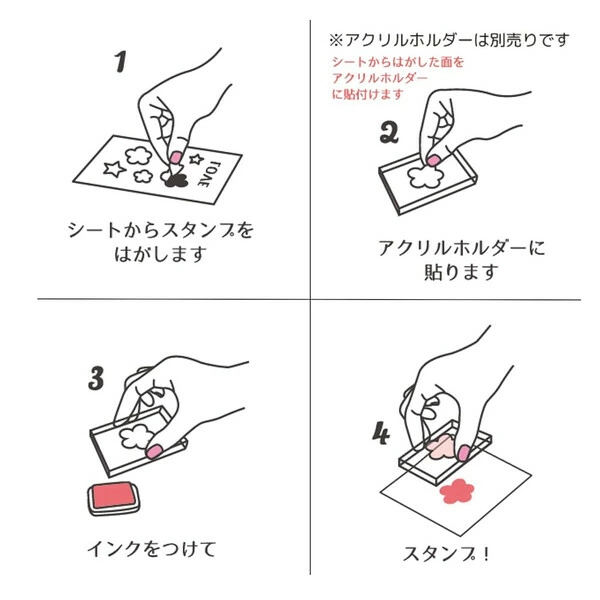 1

TONE

シートからスタンプを
はがします

※アクリルホルダーは別売りです

シートからはがした面を
アクリルホルダー
に貼付けます

2

アクリルホルダーに
貼ります

3

インクをつけて

4

スタンプ！